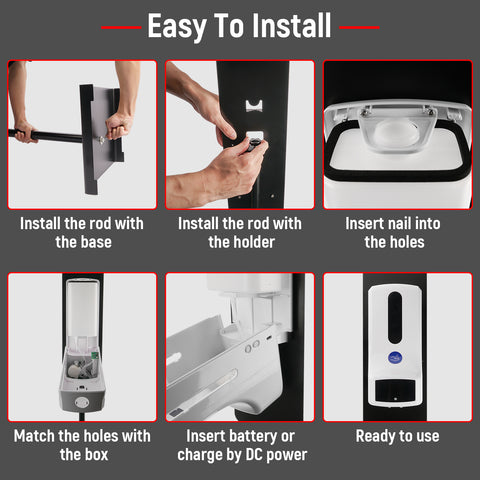 Easy To Install

Install the rod with the base

Install the rod with the holder

Insert nail into the holes

Match the holes with the box

Insert battery or charge by DC power

Ready to use