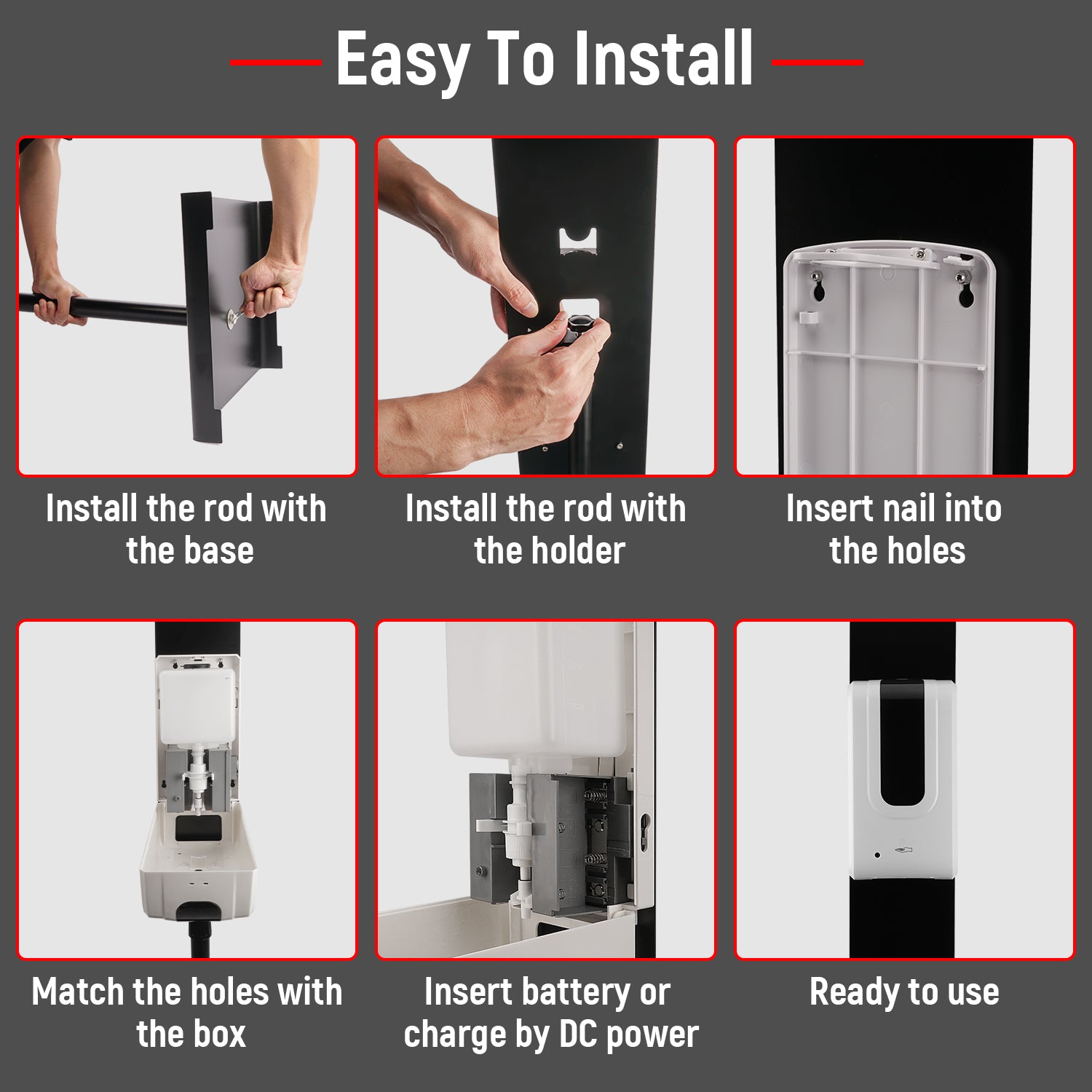 Easy To Install

Install the rod with the base

Install the rod with the holder

Insert nail into the holes

Match the holes with the box

Insert battery or charge by DC power

Ready to use